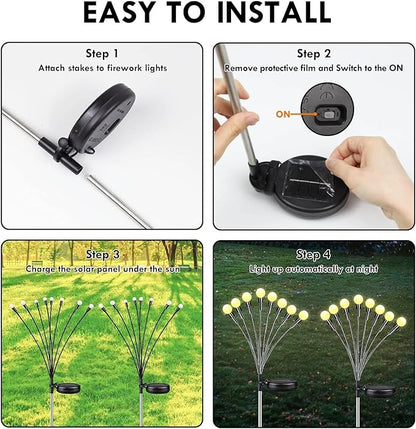 EASY TO INSTALL

Step 1
Attach stakes to firework lights

Step 2
Remove protective film and Switch to the ON

ON

Step 3
Charge the solar panel under the sun

Step 4
Light up automatically at night