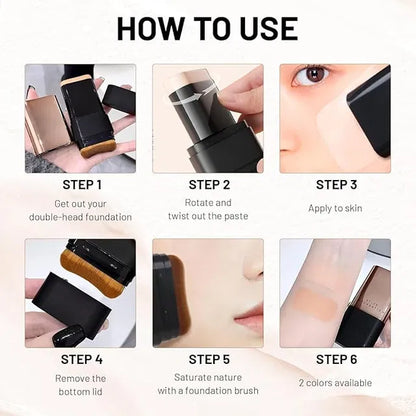 HOW TO USE

STEP 1
Get out your double-head foundation

STEP 2
Rotate and twist out the paste

STEP 3
Apply to skin

STEP 4
Remove the bottom lid

STEP 5
Saturate nature with a foundation brush

STEP 6
2 colors available